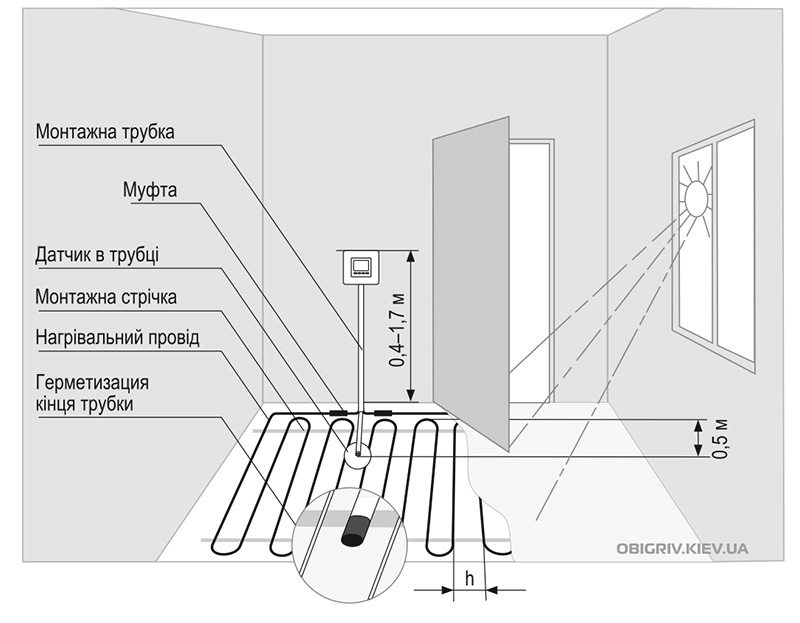 Монтажна трубка

Муфта

Датчик в трубці

Монтажна стрічка

Нагрівальний провід

Герметизация кінця трубки

0,4–1,7 м

0,5 м

h

OBIGRIV.KIEV.UA